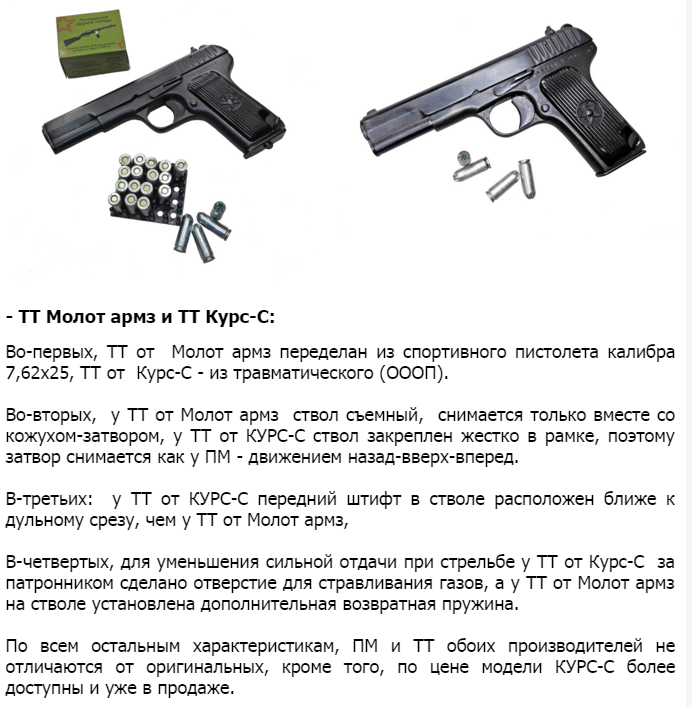 - ТТ Молот армз и ТТ Курс-С:

Во-первых, ТТ от Молот армз переделан из спортивного пистолета калибра 7,62х25, ТТ от Курс-С - из травматического (ОООП).

Во-вторых, у ТТ от Молот армз ствол съемный, снимается только вместе со кожухом-затвором, у ТТ от КУРС-С ствол закреплен жестко в рамке, поэтому затвор снимается как у ПМ - движением назад-вверх-вперед.

В-третьих: у ТТ от КУРС-С передний штифт в стволе расположен ближе к дульному срезу, чем у ТТ от Молот армз,

В-четвертых, для уменьшения сильной отдачи при стрельбе у ТТ от Курс-С за патронником сделано отверстие для стравливания газов, а у ТТ от Молот армз на стволе установлена дополнительная возвратная пружина.

По всем остальным характеристикам, ПМ и ТТ обоих производителей не отличаются от оригинальных, кроме того, по цене модели КУРС-С более доступны и уже в продаже.